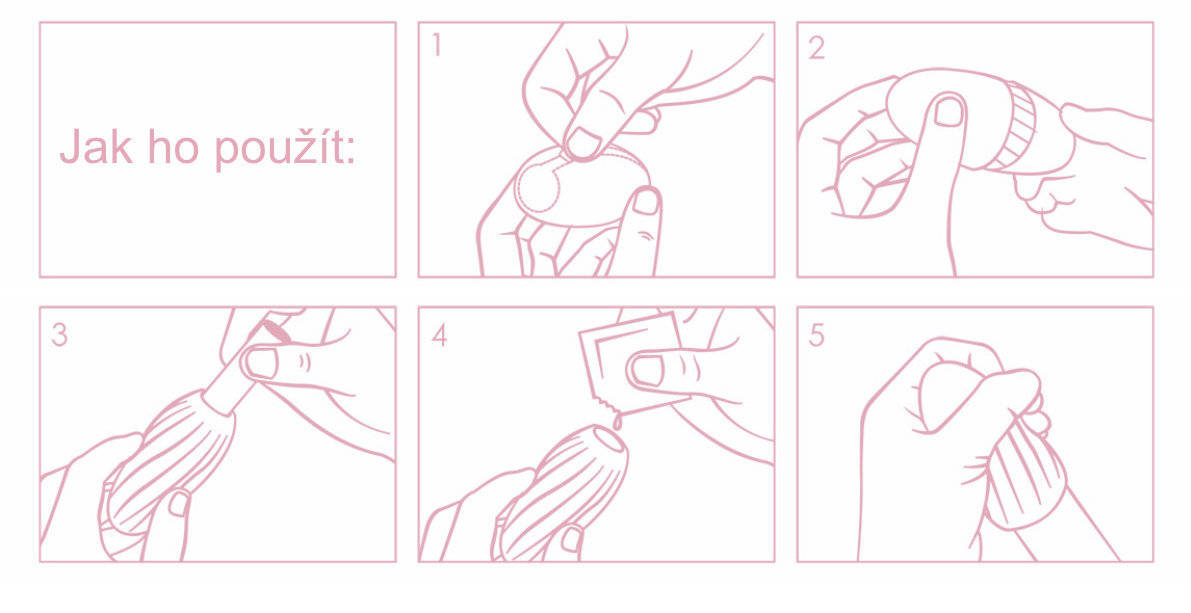 Jak ho použít:

1

2

3

4

5